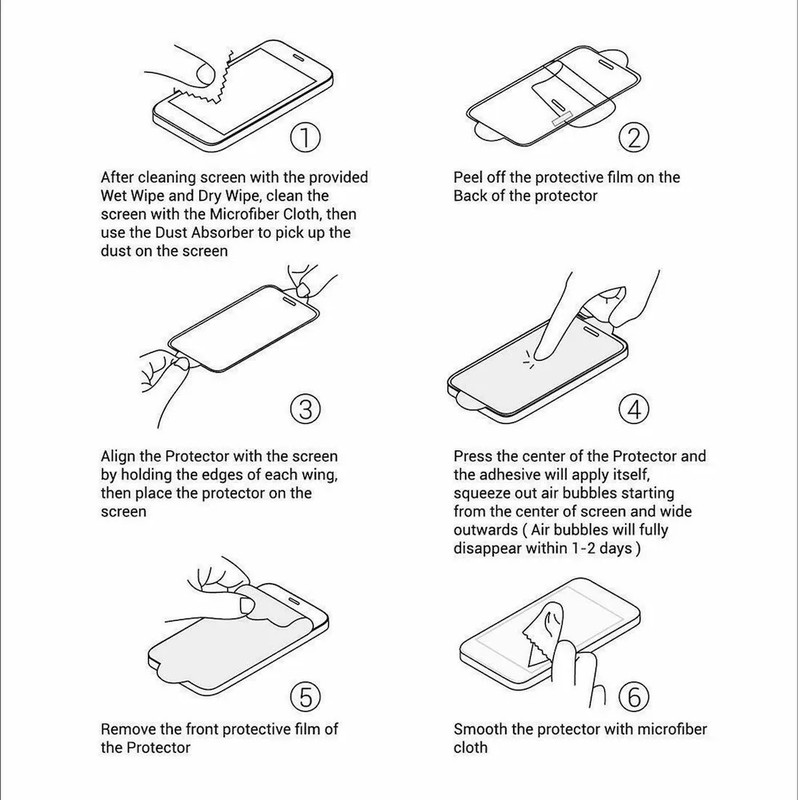 ①

After cleaning screen with the provided Wet Wipe and Dry Wipe, clean the screen with the Microfiber Cloth, then use the Dust Absorber to pick up the dust on the screen

②

Peel off the protective film on the Back of the protector

③

Align the Protector with the screen by holding the edges of each wing, then place the protector on the screen

④

Press the center of the Protector and the adhesive will apply itself, squeeze out air bubbles starting from the center of screen and wide outwards ( Air bubbles will fully disappear within 1-2 days )

⑤

Remove the front protective film of the Protector

⑥

Smooth the protector with microfiber cloth